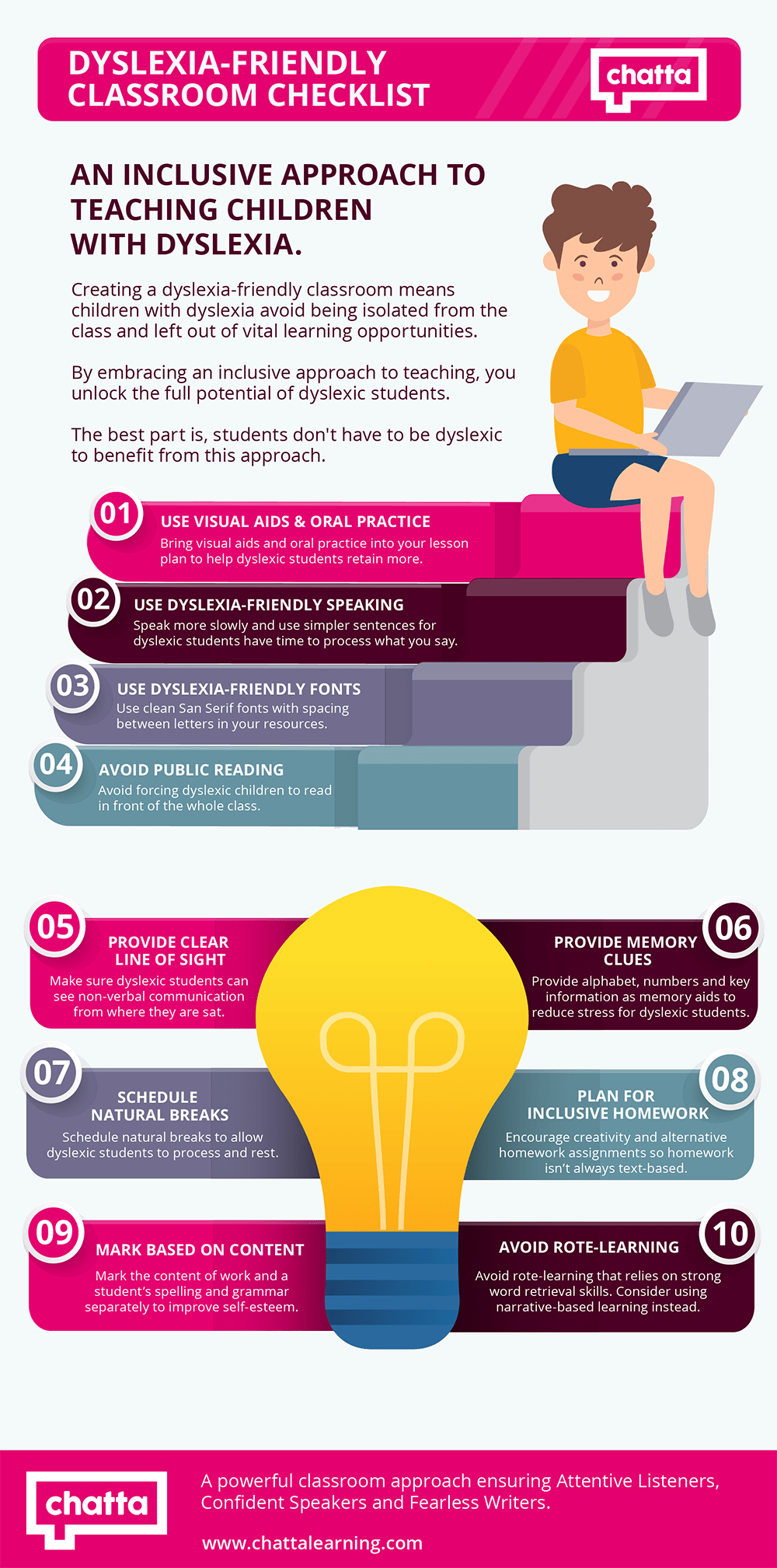 DYSLEXIA-FRIENDLY CLASSROOM CHECKLIST

chatta

AN INCLUSIVE APPROACH TO TEACHING CHILDREN WITH DYSLEXIA.

Creating a dyslexia-friendly classroom means children with dyslexia avoid being isolated from the class and left out of vital learning opportunities.

By embracing an inclusive approach to teaching, you unlock the full potential of dyslexic students.

The best part is, students don't have to be dyslexic to benefit from this approach.

01
USE VISUAL AIDS & ORAL PRACTICE
Bring visual aids and oral practice into your lesson plan to help dyslexic students retain more.

02
USE DYSLEXIA-FRIENDLY SPEAKING
Speak more slowly and use simpler sentences for dyslexic students have time to process what you say.

03
USE DYSLEXIA-FRIENDLY FONTS
Use clean San Serif fonts with spacing between letters in your resources.

04
AVOID PUBLIC READING
Avoid forcing dyslexic children to read in front of the whole class.

05
PROVIDE CLEAR LINE OF SIGHT
Make sure dyslexic students can see non-verbal communication from where they are sat.

06
PROVIDE MEMORY CLUES
Provide alphabet, numbers and key information as memory aids to reduce stress for dyslexic students.

07
SCHEDULE NATURAL BREAKS
Schedule natural breaks to allow dyslexic students to process and rest.

08
PLAN FOR INCLUSIVE HOMEWORK
Encourage creativity and alternative homework assignments so homework isn't always text-based.

09
MARK BASED ON CONTENT
Mark the content of work and a student's spelling and grammar separately to improve self-esteem.

10
AVOID ROTE-LEARNING
Avoid rote-learning that relies on strong word retrieval skills. Consider using narrative-based learning instead.

chatta

A powerful classroom approach ensuring Attentive Listeners, Confident Speakers and Fearless Writers.

www.chattalearning.com